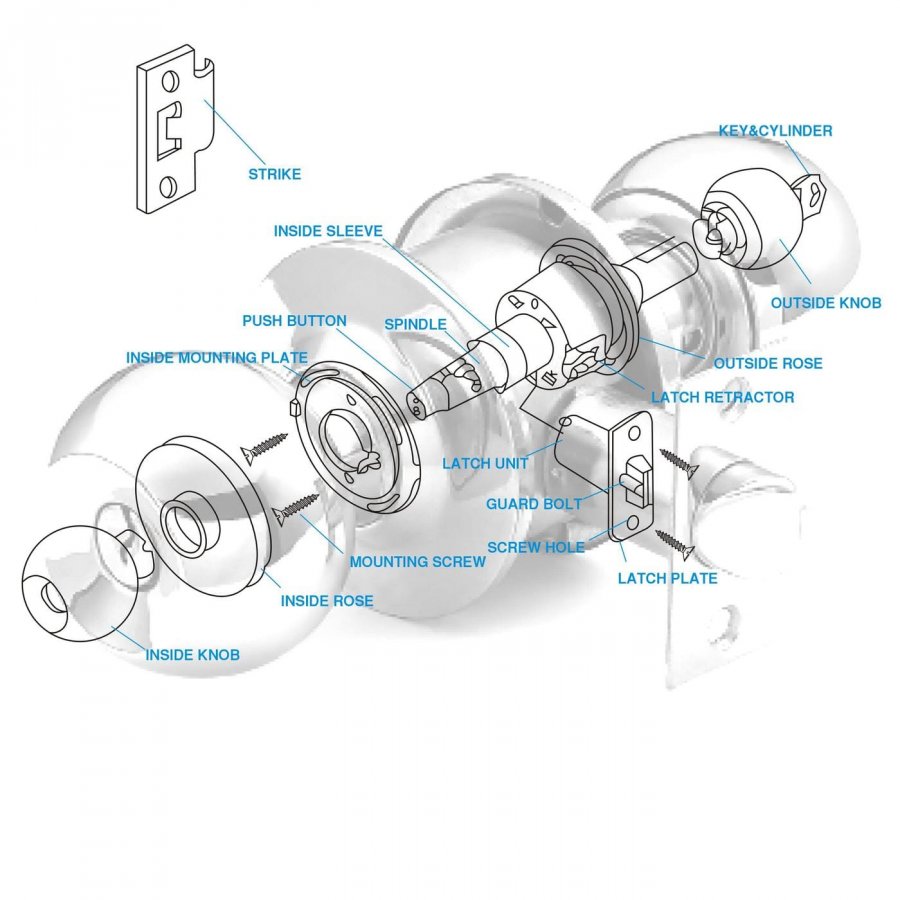 STRIKE

KEY&CYLINDER

INSIDE SLEEVE

OUTSIDE KNOB

PUSH BUTTON

SPINDLE

INSIDE MOUNTING PLATE

OUTSIDE ROSE

LATCH RETRACTOR

LATCH UNIT

GUARD BOLT

SCREW HOLE

MOUNTING SCREW

LATCH PLATE

INSIDE ROSE

INSIDE KNOB