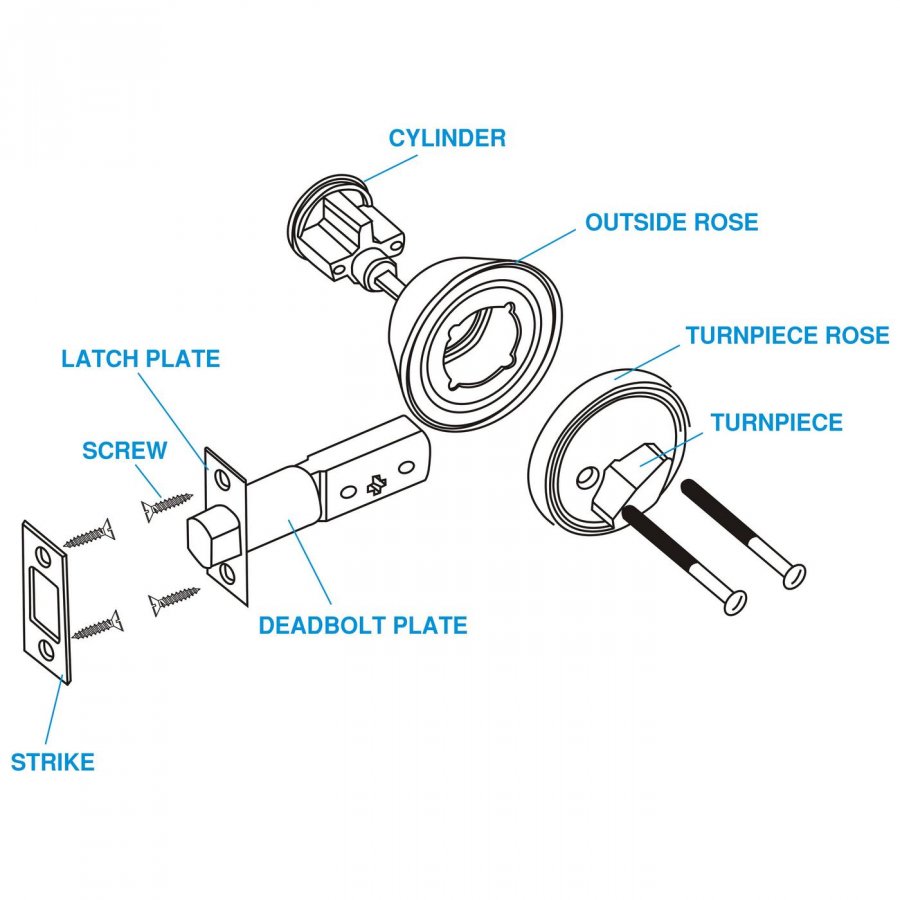 CYLINDER

OUTSIDE ROSE

TURNPIECE ROSE

LATCH PLATE

TURNPIECE

SCREW

DEADBOLT PLATE

STRIKE